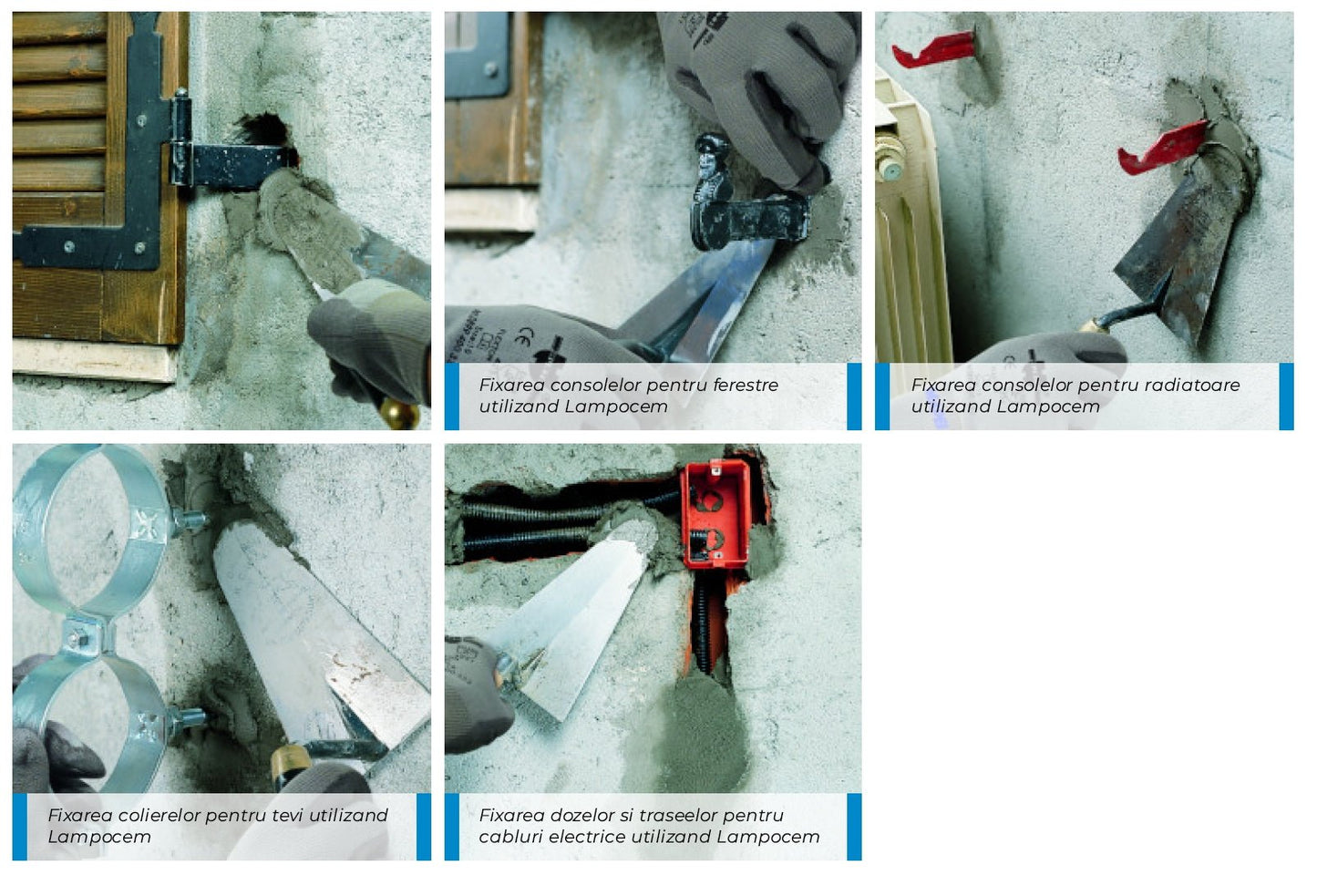 Fixarea consolelor pentru ferestre utilizand Lampocem

Fixarea consolelor pentru radiatoare utilizand Lampocem

Fixarea colierelor pentru tevi utilizand Lampocem

Fixarea dozelor si traseelor pentru cabluri electrice utilizand Lampocem