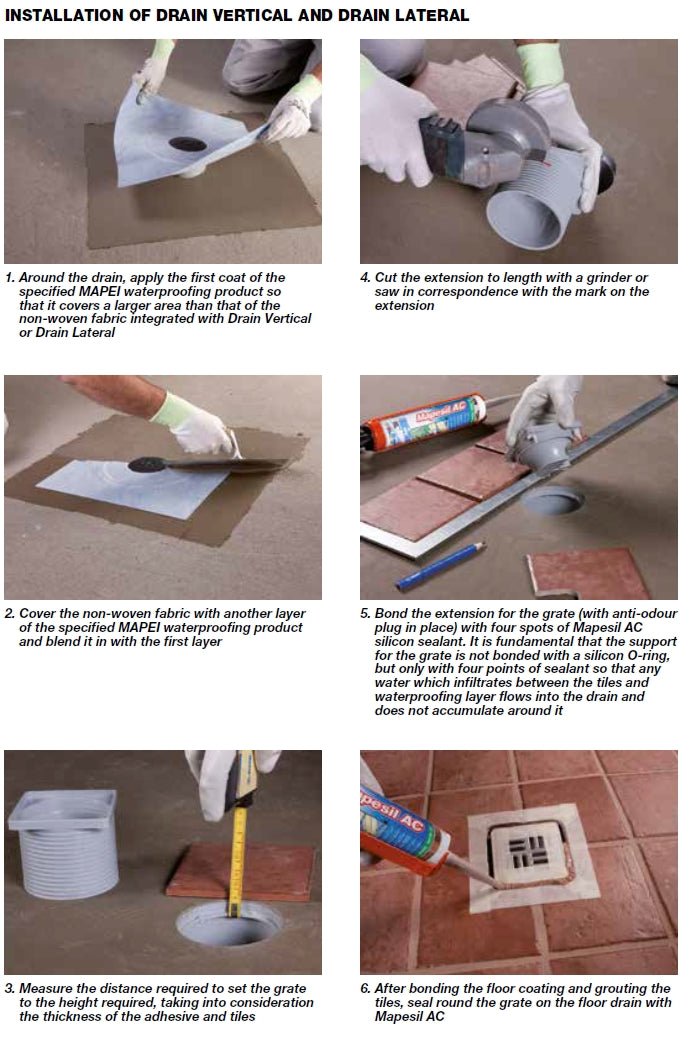 INSTALLATION OF DRAIN VERTICAL AND DRAIN LATERAL

1. Around the drain, apply the first coat of the specified MAPEI waterproofing product so that it covers a larger area than that of the non-woven fabric integrated with Drain Vertical or Drain Lateral

2. Cover the non-woven fabric with another layer of the specified MAPEI waterproofing product and blend it in with the first layer

3. Measure the distance required to set the grate to the height required, taking into consideration the thickness of the adhesive and tiles

4. Cut the extension to length with a grinder or saw in correspondence with the mark on the extension

Mapesil AC

5. Bond the extension for the grate (with anti-odour plug in place) with four spots of Mapesil AC silicon sealant. It is fundamental that the support for the grate is not bonded with a silicon O-ring, but only with four points of sealant so that any water which infiltrates between the tiles and waterproofing layer flows into the drain and does not accumulate around it

Mapesil AC

6. After bonding the floor coating and grouting the tiles, seal round the grate on the floor drain with Mapesil AC