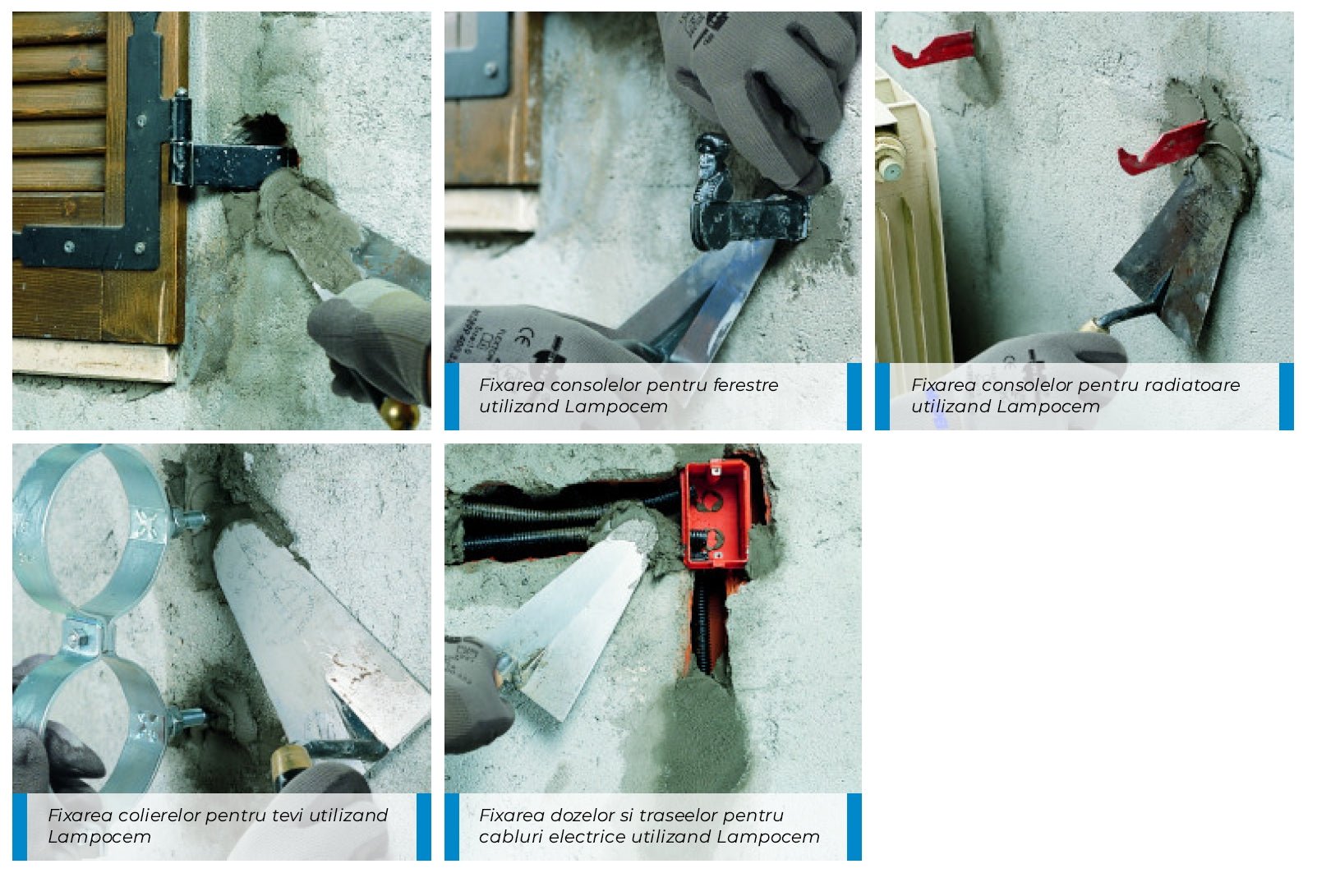 Fixarea consolelor pentru ferestre utilizand Lampocem

Fixarea consolelor pentru radiatoare utilizand Lampocem

Fixarea colierelor pentru tevi utilizand Lampocem

Fixarea dozelor si traseelor pentru cabluri electrice utilizand Lampocem